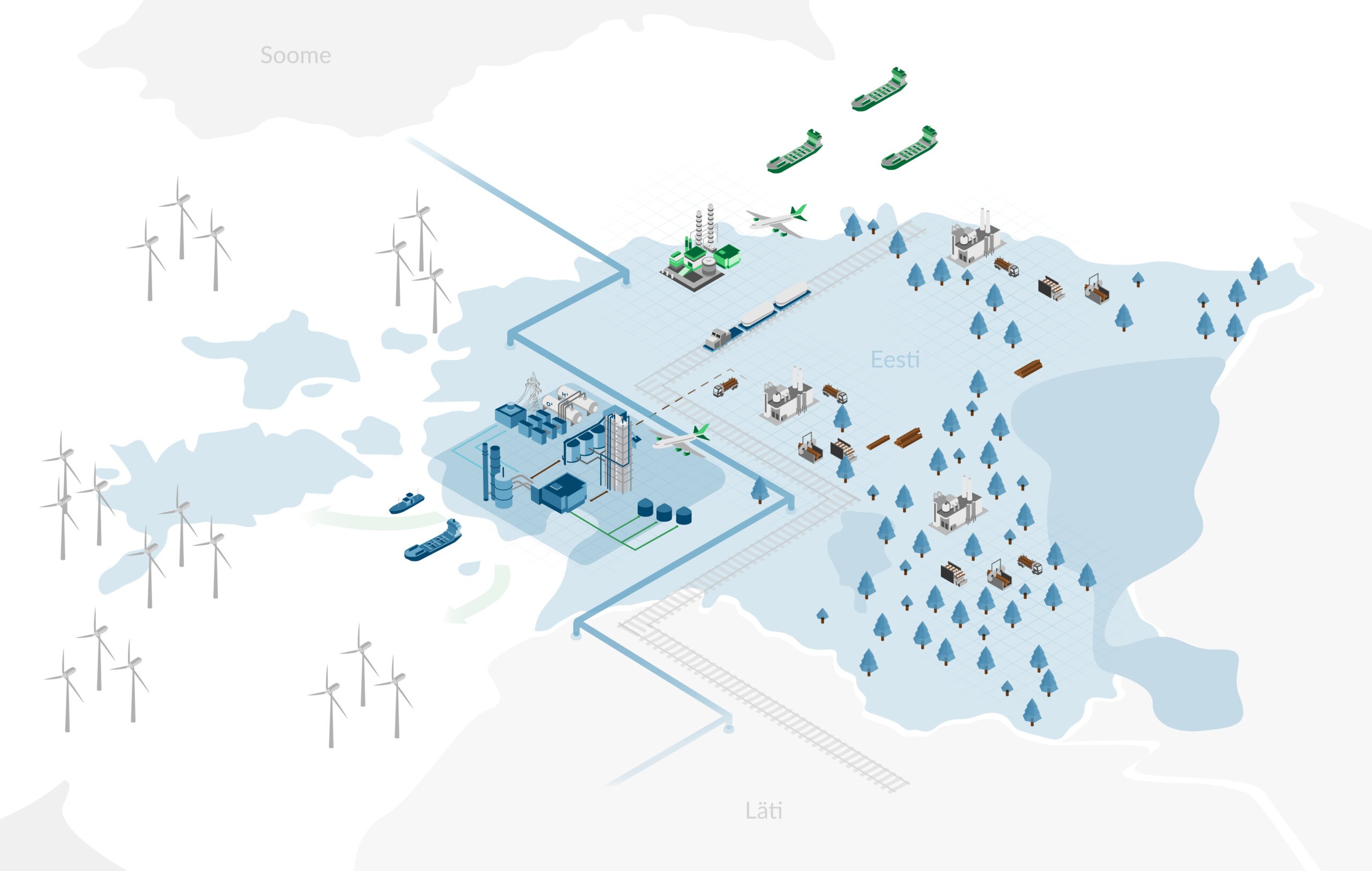 Soome

Eesti

Läti